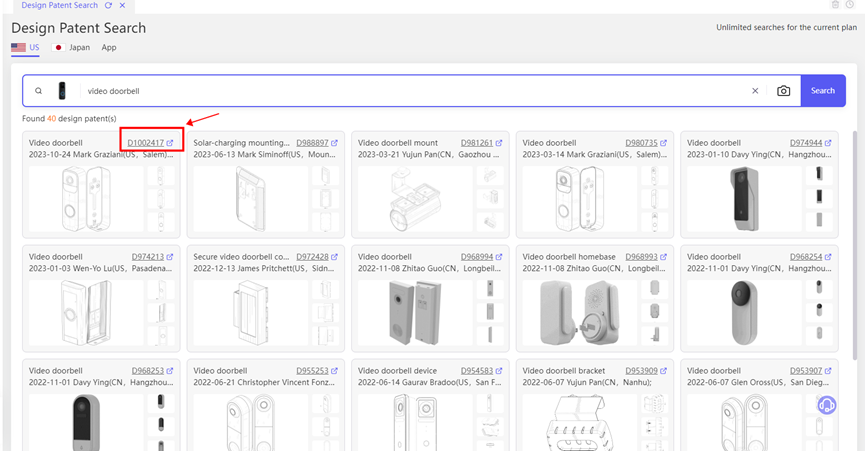 Design Patent Search

Design Patent Search

Unlimited searches for the current plan

US Japan App

video doorbell

Search

Found 40 design patent(s)

Video doorbell D1002417
2023-10-24 Mark Graziani(US, Salem)...

Solar-charging mounting... D988897
2023-06-13 Mark Siminoff(US, Moun...

Video doorbell mount D981261
2023-03-21 Yujun Pan(CN, Gaozhou ...

Video doorbell D980735
2023-03-14 Mark Graziani(US, Salem)...

Video doorbell D974944
2023-01-10 Davy Ying(CN, Hangzhou...

Video doorbell D974213
2023-01-03 Wen-Yo Lu(US, Pasadena...

Secure video doorbell co... D972428
2022-12-13 James Pritchett(US, Sidn...

Video doorbell D968994
2022-11-08 Zhitao Guo(CN, Longbeil...

Video doorbell homebase D968993
2022-11-08 Zhitao Guo(CN, Longbeil...

Video doorbell D968254
2022-11-01 Davy Ying(CN, Hangzhou...

Video doorbell D968253
2022-11-01 Davy Ying(CN, Hangzhou...

Video doorbell D955253
2022-06-21 Christopher Vincent Fonz...

Video doorbell device D954583
2022-06-14 Gaurav Bradoo(US, San F...

Video doorbell bracket D953909
2022-06-07 Yujun Pan(CN, Nanhu);

Video doorbell D953907
2022-06-07 Glen Oross(US, San Dieg...